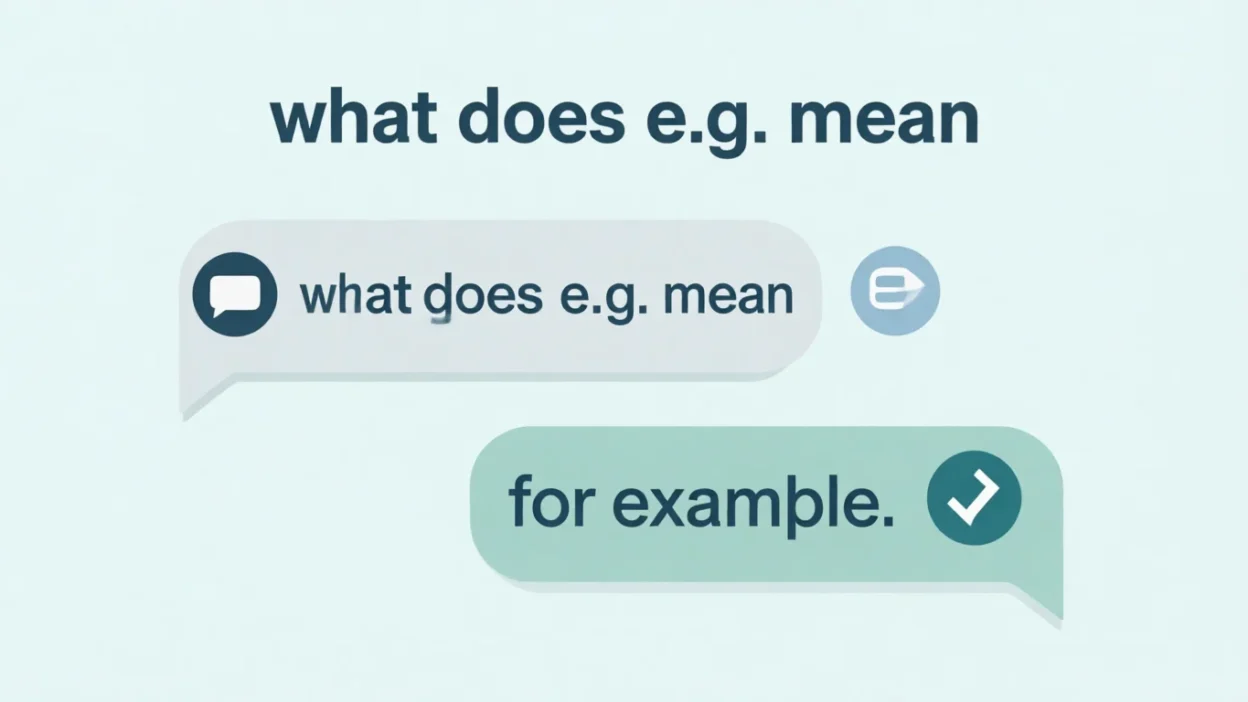 what does e.g. mean

what does e.g. mean

for example.